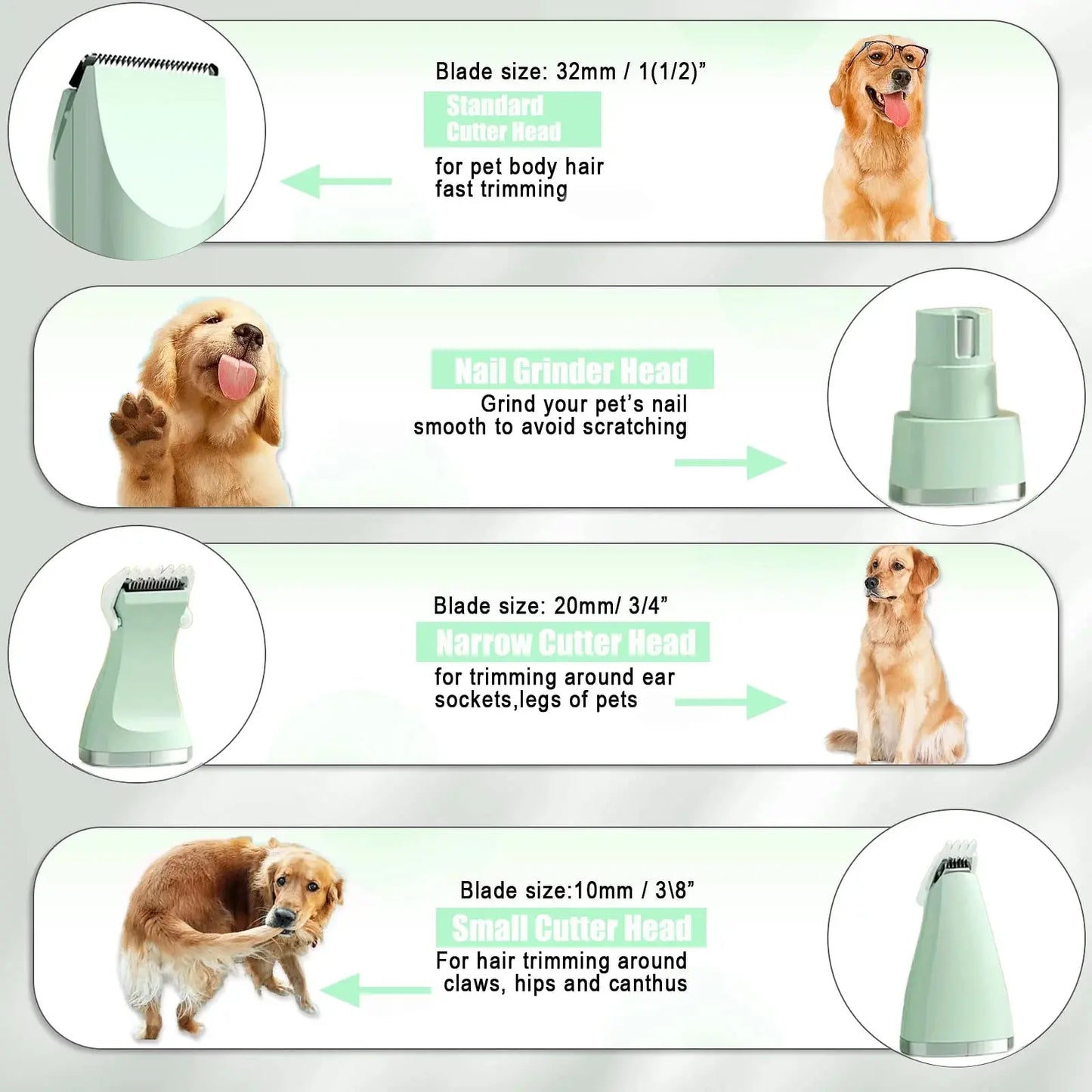 Blade size: 32mm / 1(1/2)”

Standard Cutter Head

for pet body hair fast trimming

Nail Grinder Head

Grind your pet’s nail smooth to avoid scratching

Blade size: 20mm/ 3/4”

Narrow Cutter Head

for trimming around ear sockets,legs of pets

Blade size:10mm / 3\8”

Small Cutter Head

For hair trimming around claws, hips and canthus