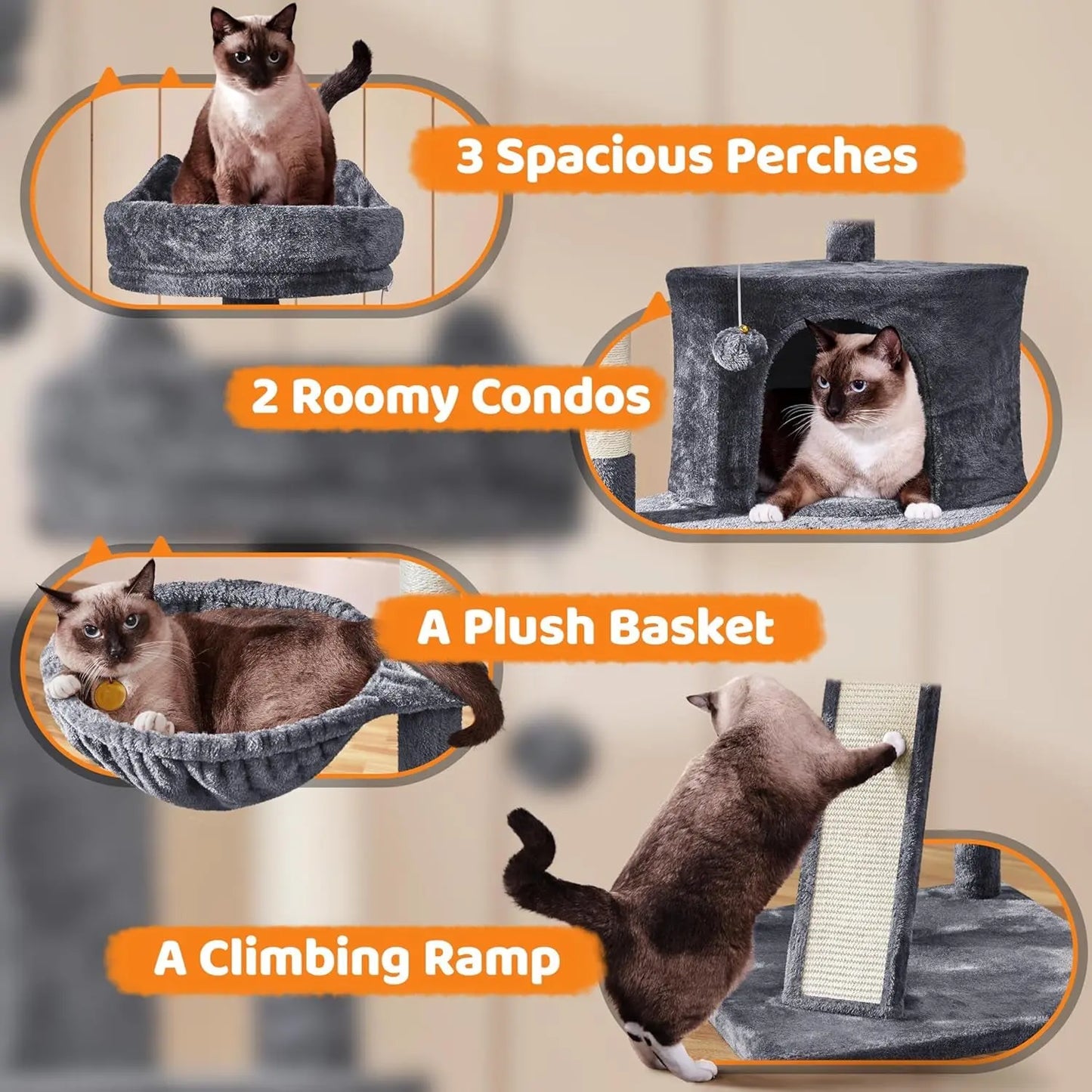 3 Spacious Perches

2 Roomy Condos

A Plush Basket

A Climbing Ramp